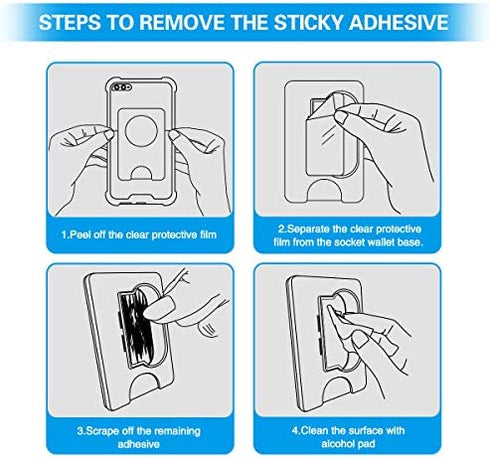 STEPS TO REMOVE THE STICKY ADHESIVE

1.Peel off the clear protective film

2.Separate the clear protective film from the socket wallet base.

3.Scrape off the remaining adhesive

4.Clean the surface with alcohol pad